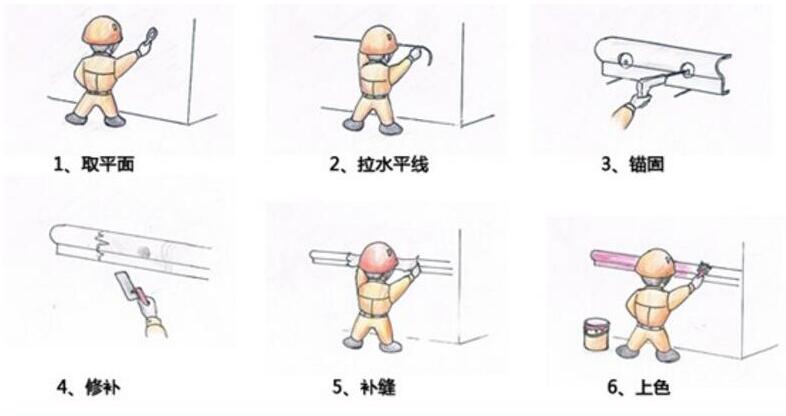 1、取平面

2、拉水平线

3、锚固

4、修补

5、补缝

6、上色